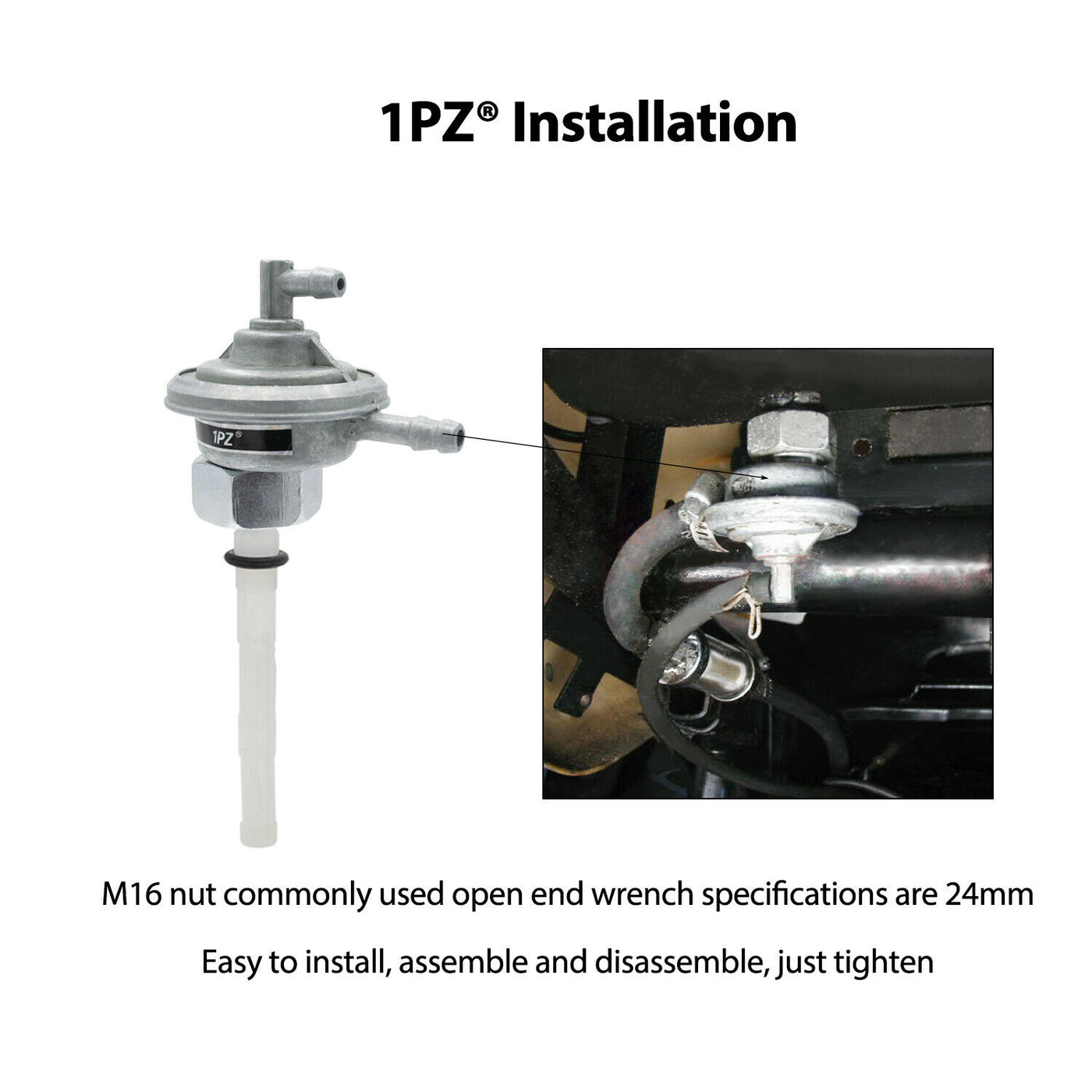 1PZ® Installation

1PZ®

M16 nut commonly used open end wrench specifications are 24mm

Easy to install, assemble and disassemble, just tighten