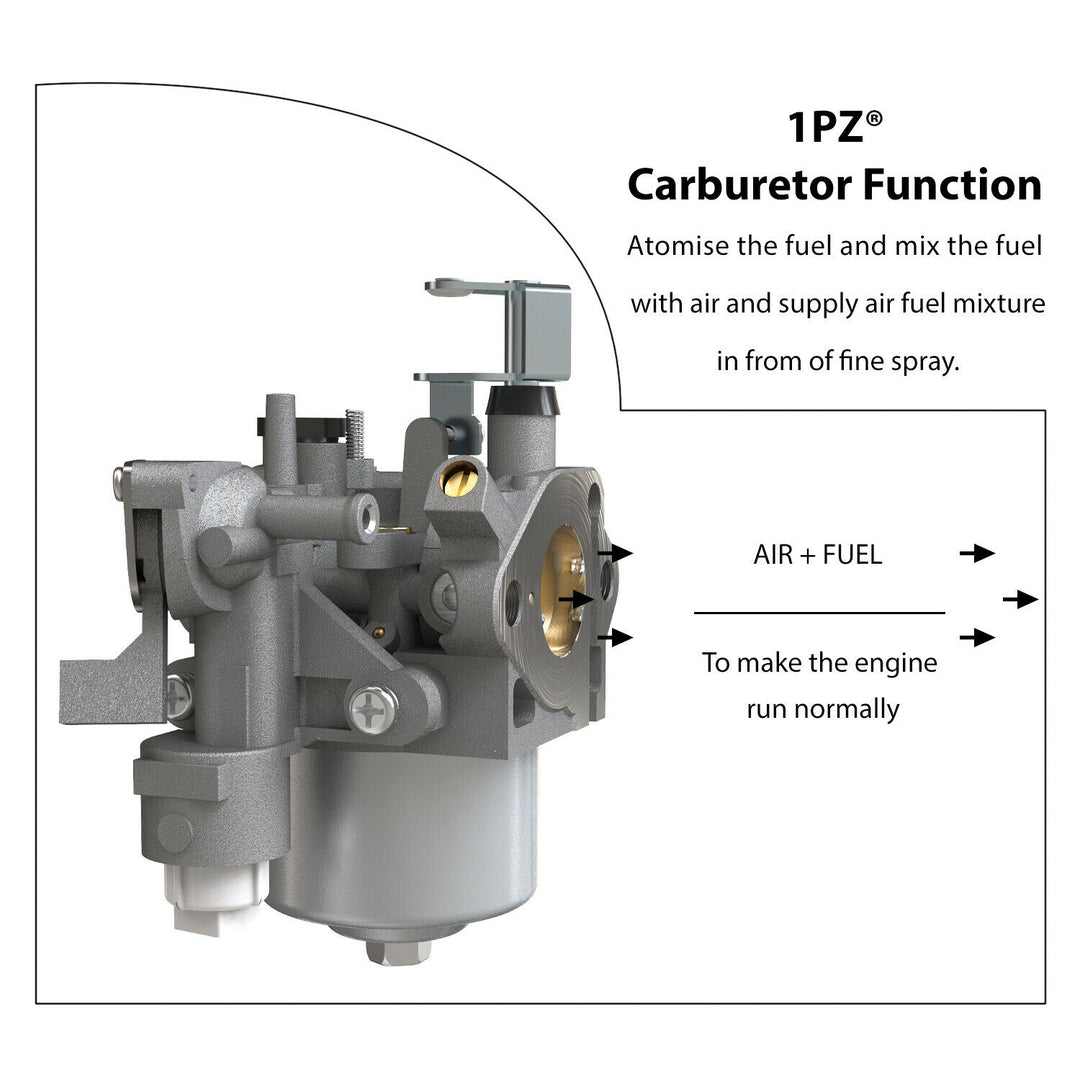 1PZ®
Carburetor Function

Atomise the fuel and mix the fuel with air and supply air fuel mixture in from of fine spray.

AIR + FUEL

To make the engine run normally