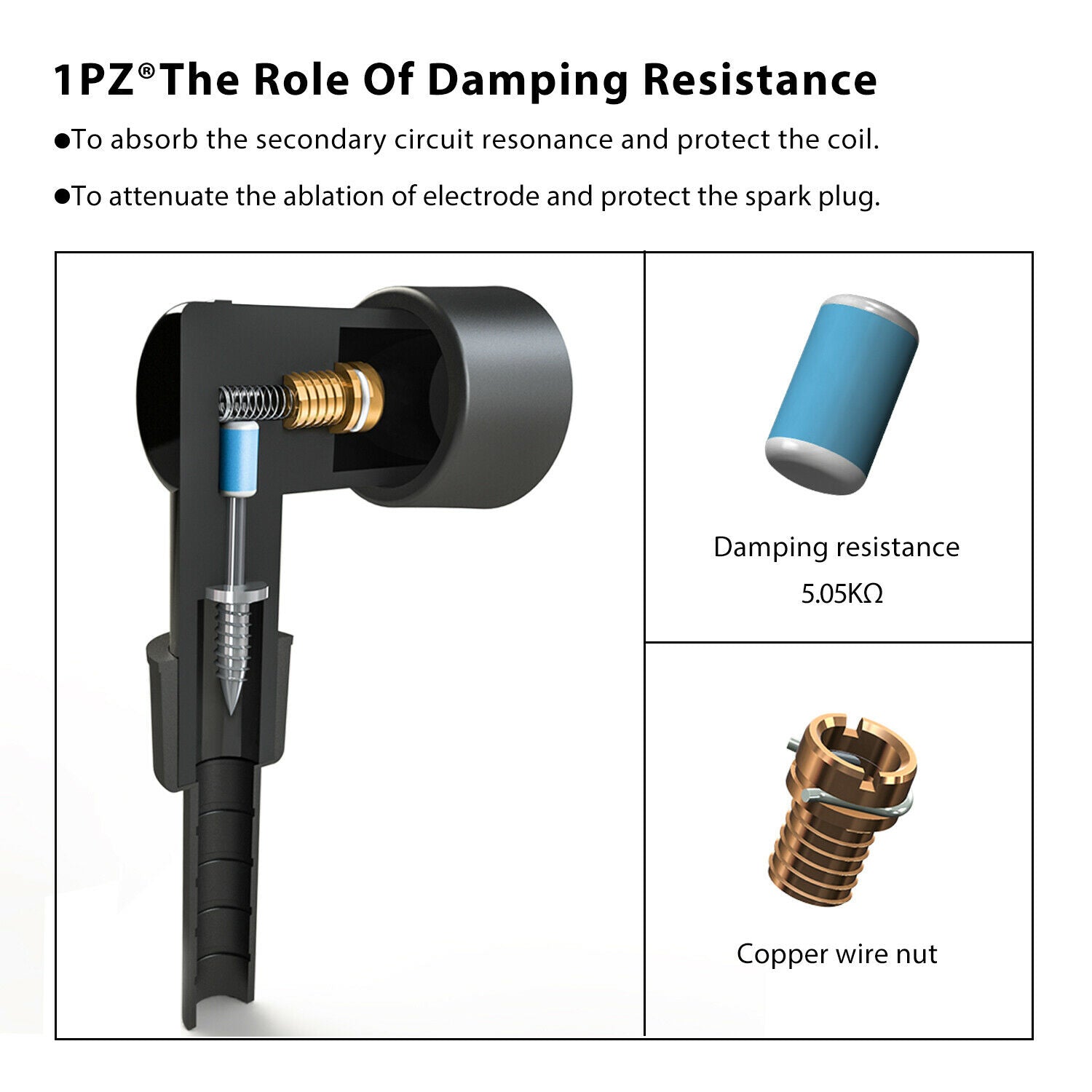 1PZ®The Role Of Damping Resistance

●To absorb the secondary circuit resonance and protect the coil.

●To attenuate the ablation of electrode and protect the spark plug.

Damping resistance
5.05KΩ

Copper wire nut