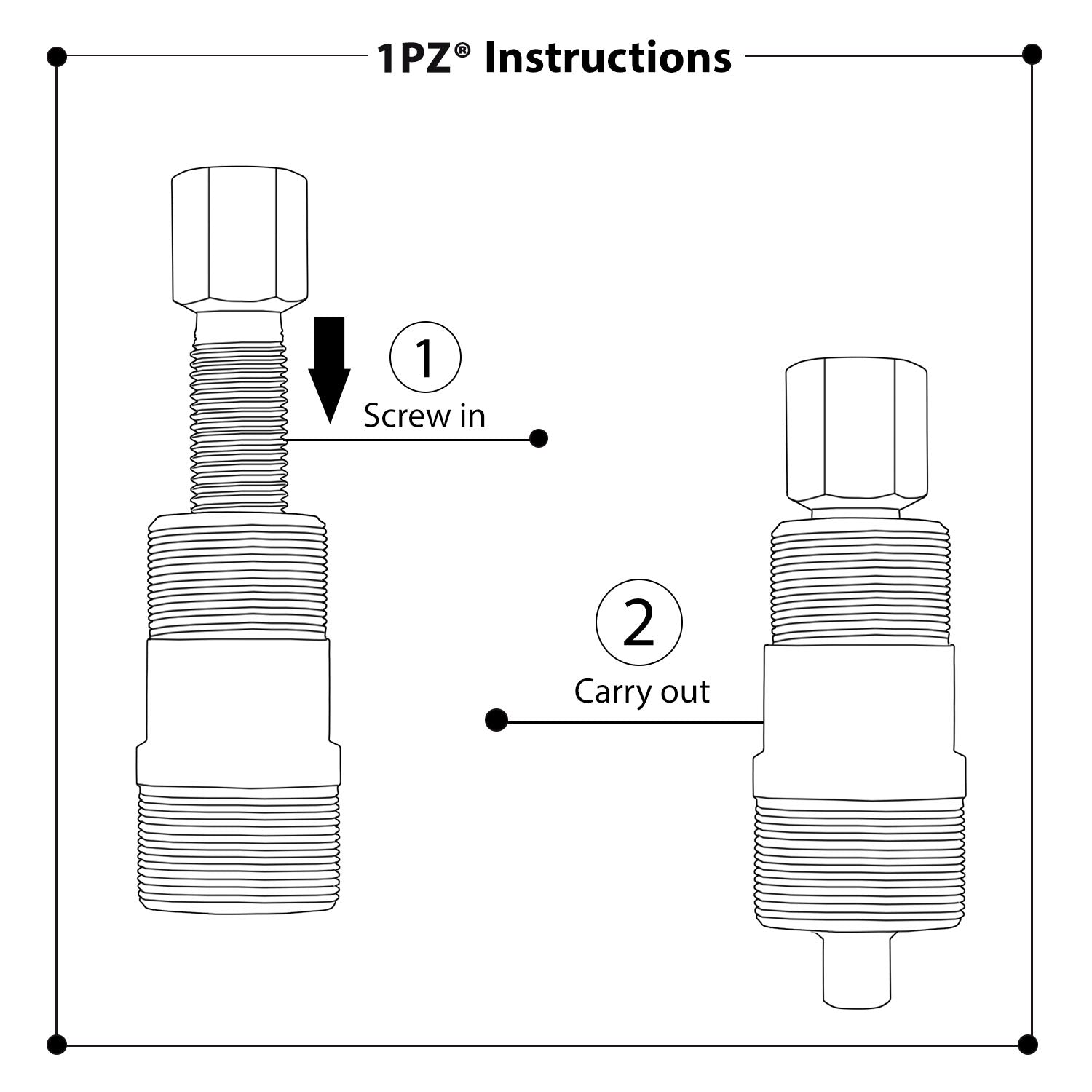 1PZ® Instructions

1
Screw in

2
Carry out