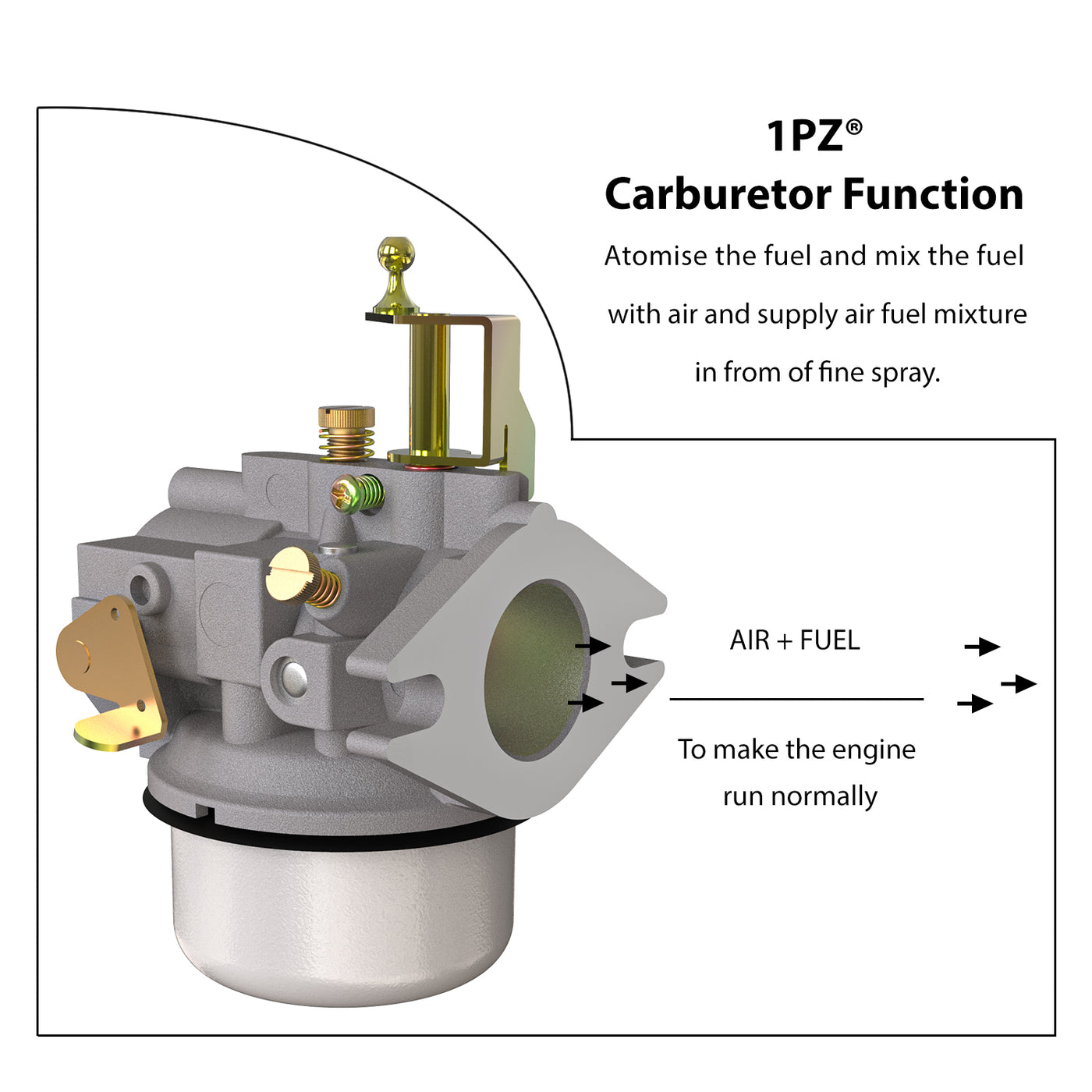 1PZ®
Carburetor Function

Atomise the fuel and mix the fuel with air and supply air fuel mixture in from of fine spray.

AIR + FUEL

To make the engine run normally