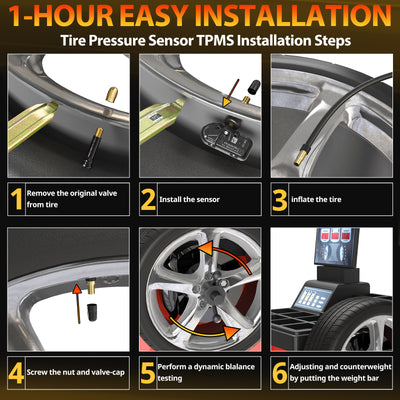 1-HOUR EASY INSTALLATION

Tire Pressure Sensor TPMS Installation Steps

1 Remove the original valve from tire

2 Install the sensor

3 inflate the tire

4 Screw the nut and valve-cap

5 Perform a dynamic blalance testing

6 Adjusting and counterweight by putting the weight bar