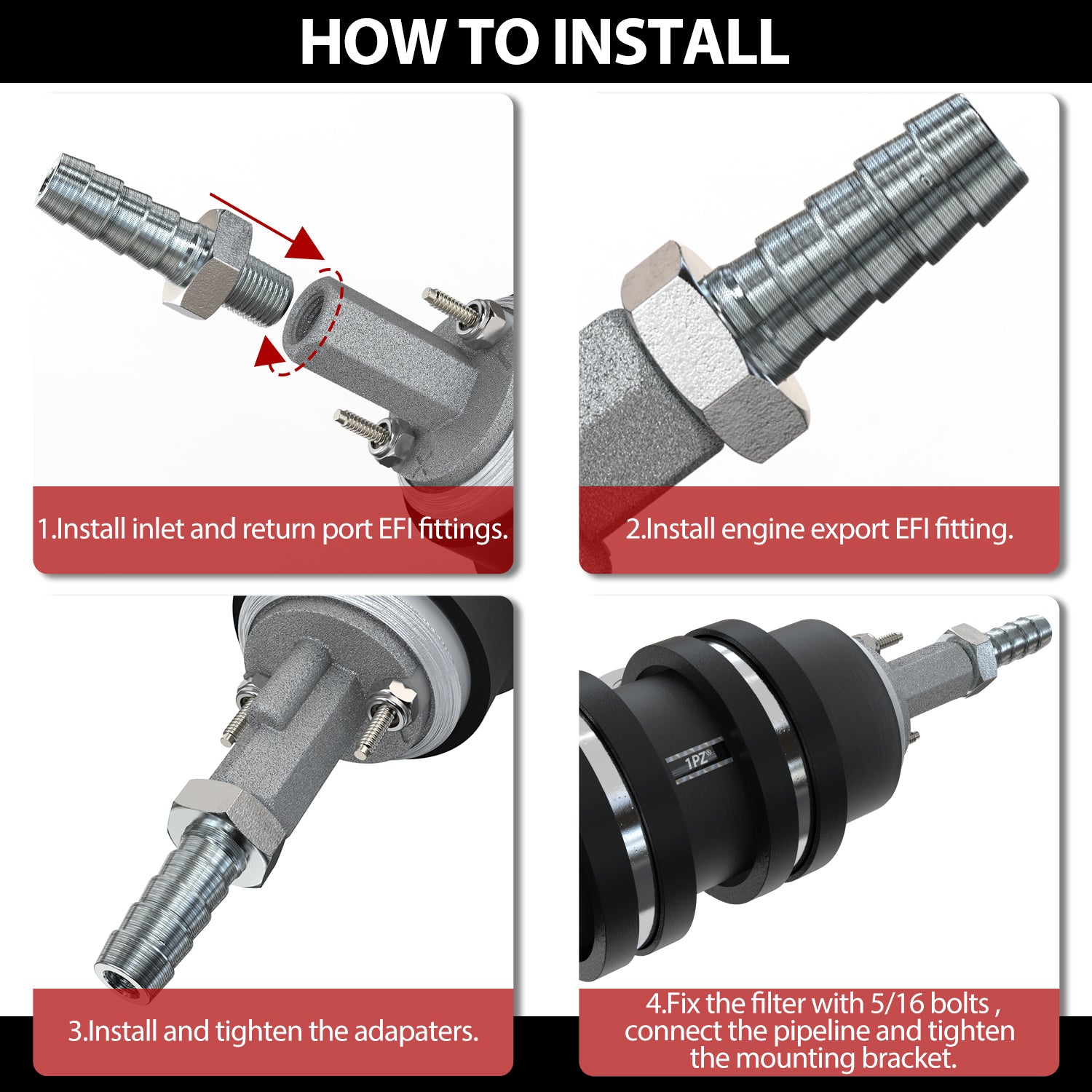 HOW TO INSTALL

1.Install inlet and return port EFI fittings.

2.Install engine export EFI fitting.

3.Install and tighten the adapaters.

1PZ®

4.Fix the filter with 5/16 bolts , connect the pipeline and tighten the mounting bracket.