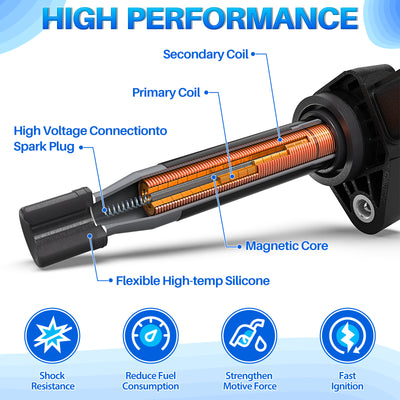 HIGH PERFORMANCE

Secondary Coil

Primary Coil

High Voltage Connectionto Spark Plug

Magnetic Core

Flexible High-temp Silicone

Shock Resistance

Reduce Fuel Consumption

Strengthen Motive Force

Fast Ignition